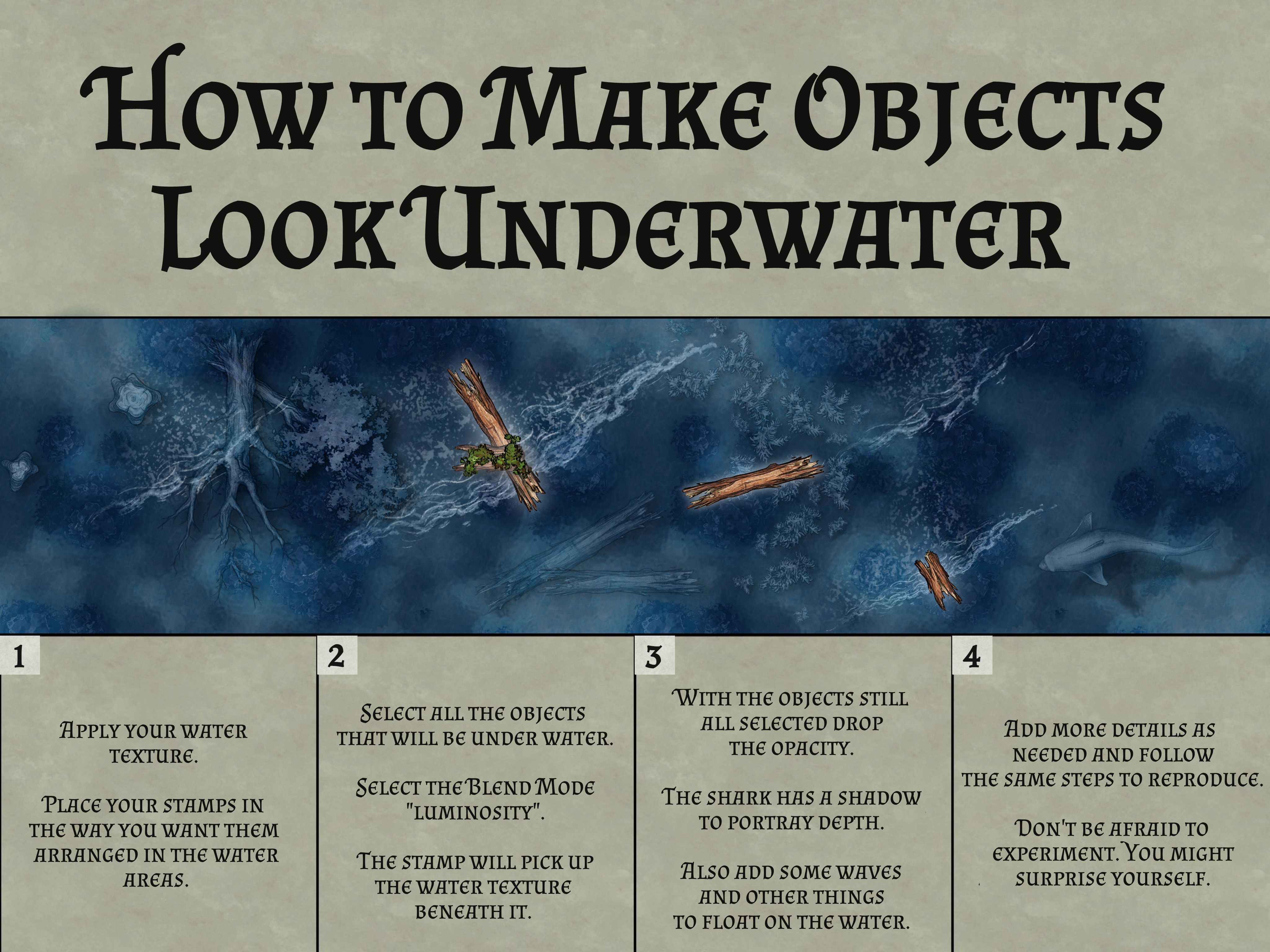 How to Make Objects Look Underwater

1

Apply your water texture.

Place your stamps in the way you want them arranged in the water areas.

2

Select all the objects that will be under water.

Select the Blend Mode "luminosity".

The stamp will pick up the water texture beneath it.

3

With the objects still all selected drop the opacity.

The shark has a shadow to portray depth.

Also add some waves and other things to float on the water.

4

Add more details as needed and follow the same steps to reproduce.

Don't be afraid to experiment. You might surprise yourself.